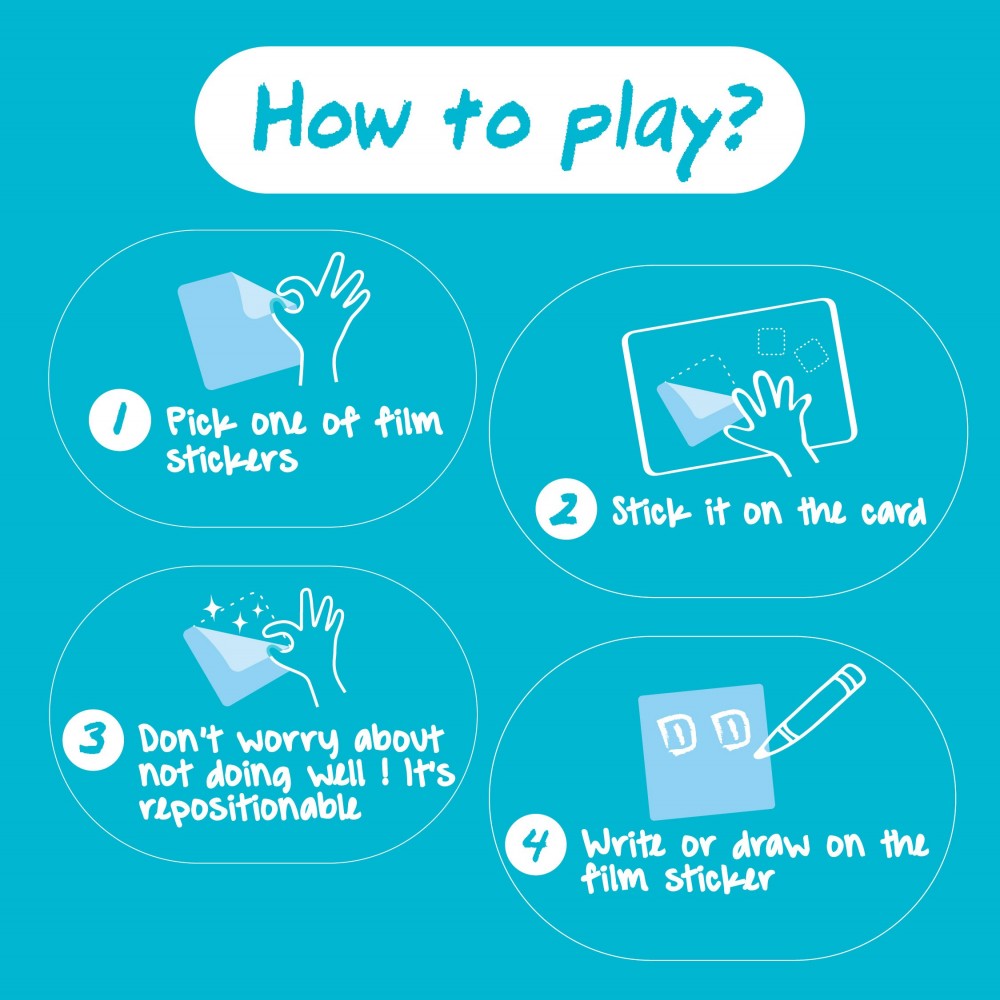 How to play?

1 Pick one of film stickers

2 Stick it on the card

3 Don't worry about not doing well ! It's repositionable

4 Write or draw on the film sticker